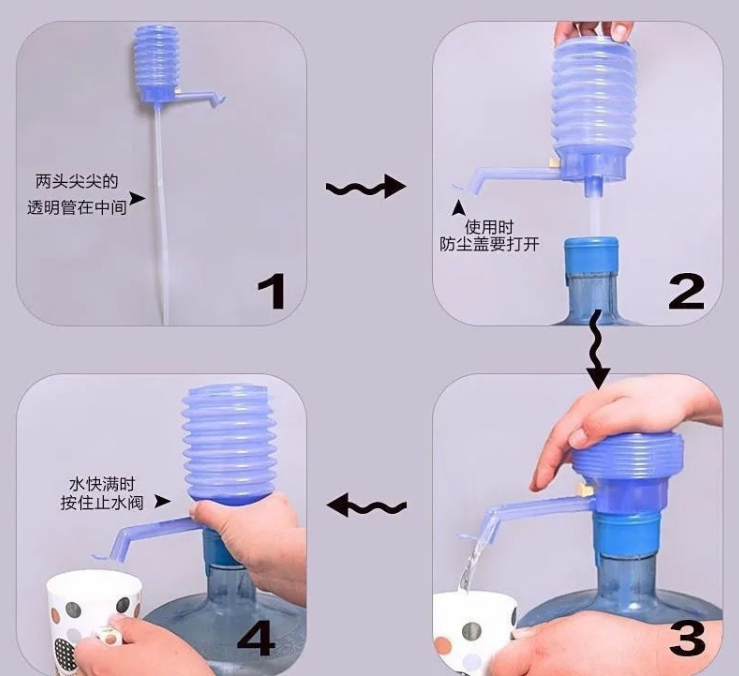 两头尖尖的
透明管在中间

1

使用时
防尘盖要打开

2

3

水快满时
按住止水阀

4